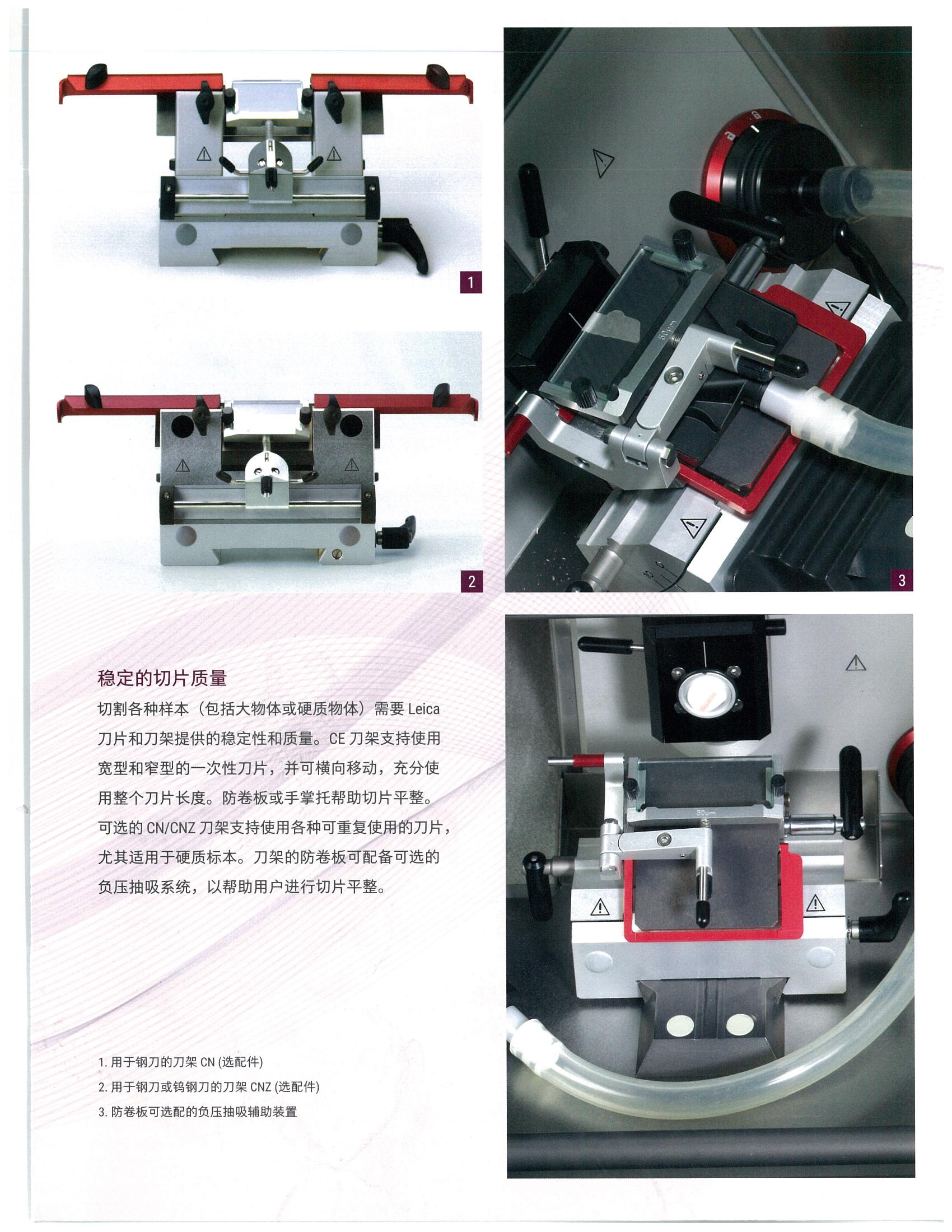 1

2

3

稳定的切片质量

切割各种样本（包括大物体或硬质物体）需要Leica刀片和刀架提供的稳定性和质量。CE刀架支持使用宽型和窄型的一次性刀片，并可横向移动，充分使用整个刀片长度。防卷板或手掌托帮助切片平整。可选的CN/CNZ刀架支持使用各种可重复使用的刀片，尤其适用于硬质标本。刀架的防卷板可配备可选的负压抽吸系统，以帮助用户进行切片平整。

1.用于钢刀的刀架CN(选配件)
2.用于钢刀或钨钢刀的刀架CNZ(选配件)
3.防卷板可选配的负压抽吸辅助装置